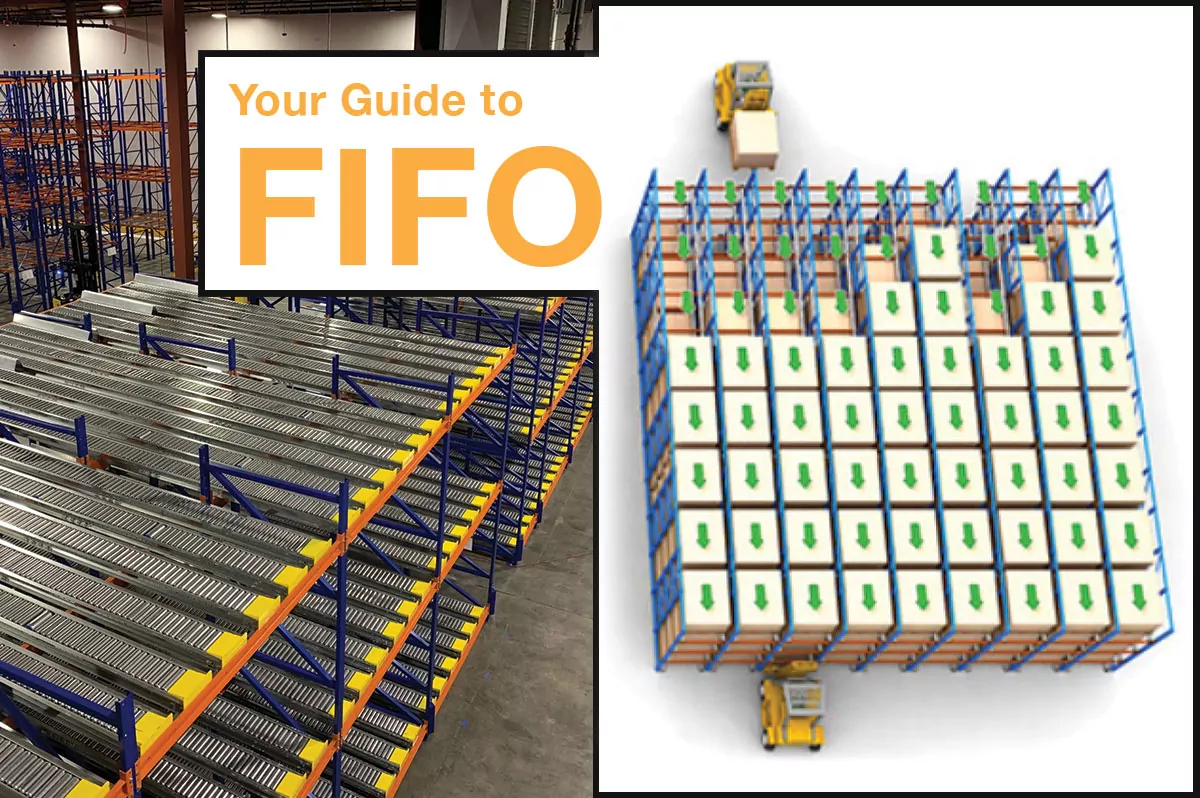 Your Guide to
FIFO